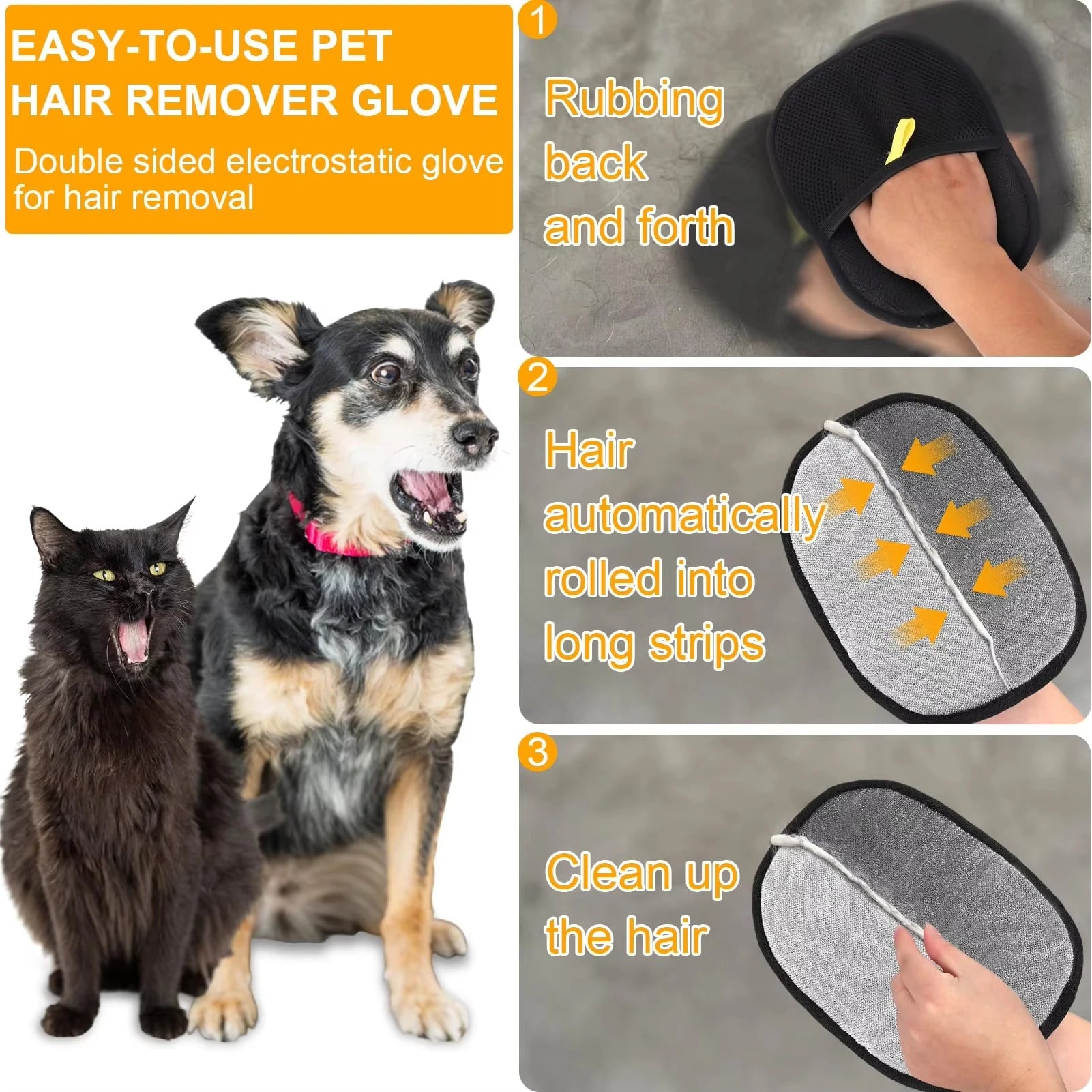 EASY-TO-USE PET HAIR REMOVER GLOVE

Double sided electrostatic glove for hair removal

1

Rubbing back and forth

2

Hair automatically rolled into long strips

3

Clean up the hair