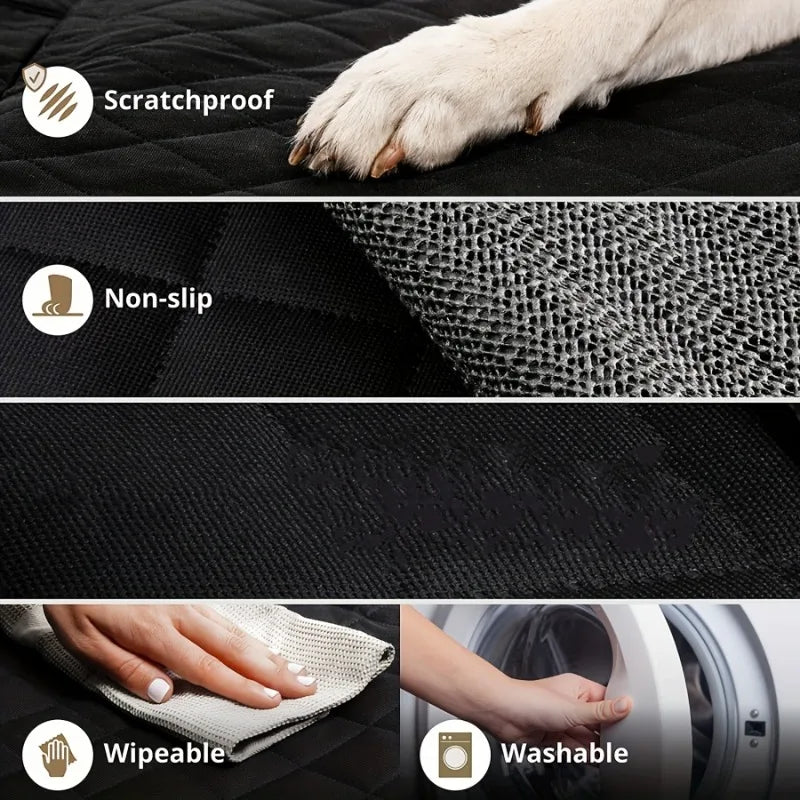 Scratchproof

Non-slip

Wipeable

Washable